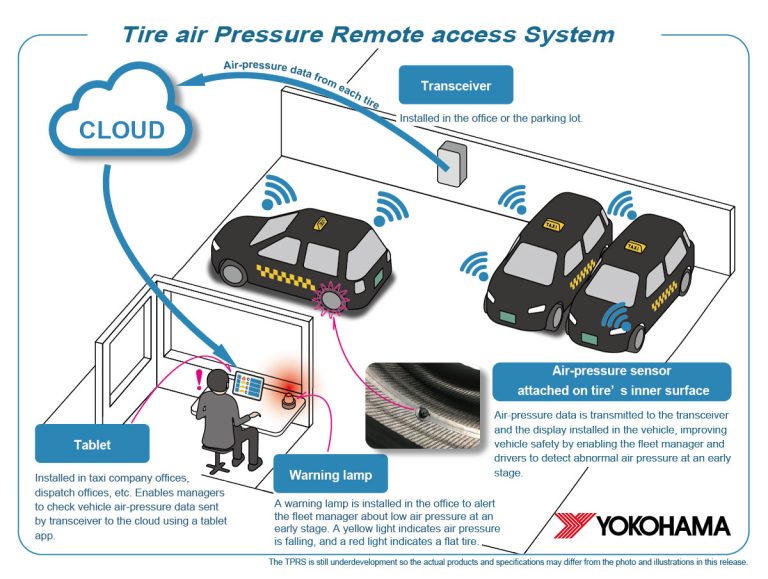 Tire air Pressure Remote access System

CLOUD

Air-pressure data from each tire

Transceiver

Installed in the office or the parking lot.

TAXI

TAXI

TAXI

Air-pressure sensor attached on tire' s inner surface

Air-pressure data is transmitted to the transceiver and the display installed in the vehicle, improving vehicle safety by enabling the fleet manager and drivers to detect abnormal air pressure at an early stage.

Tablet

Installed in taxi company offices, dispatch offices, etc. Enables managers to check vehicle air-pressure data sent by transceiver to the cloud using a tablet app.

Warning lamp

A warning lamp is installed in the office to alert the fleet manager about low air pressure at an early stage. A yellow light indicates air pressure is falling, and a red light indicates a flat tire.

YOKOHAMA

The TPRS is still underdevelopment so the actual products and specifications may differ from the photo and illustrations in this release.